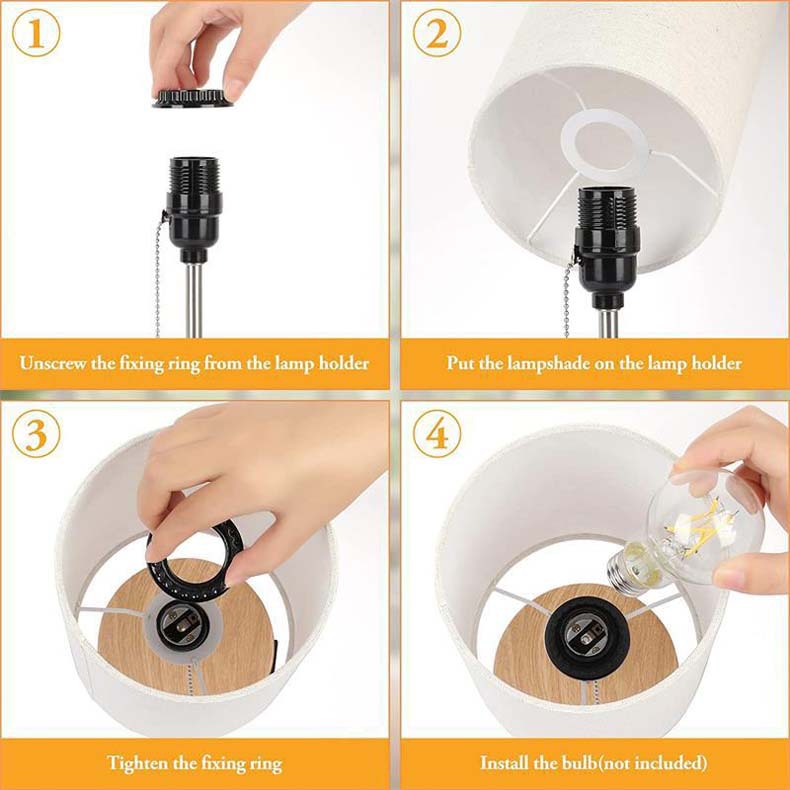 1
Unscrew the fixing ring from the lamp holder

2
Put the lampshade on the lamp holder

3
Tighten the fixing ring

4
Install the bulb(not included)